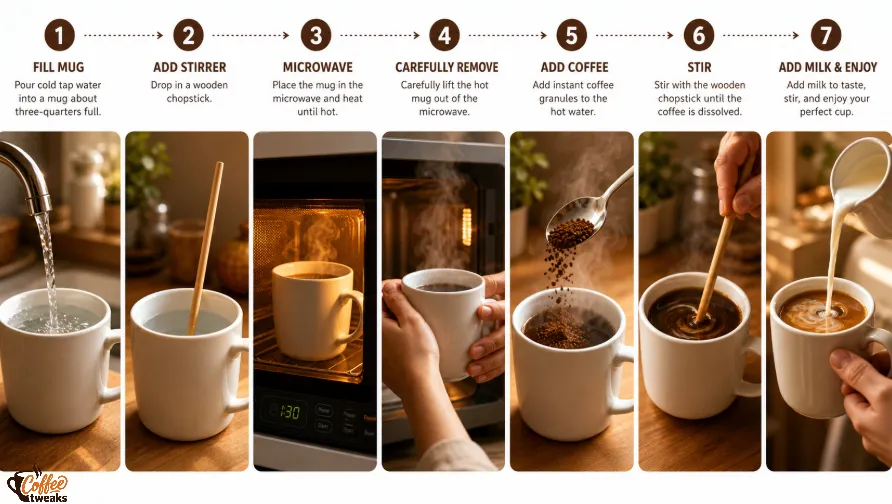 1
FILL MUG
Pour cold tap water into a mug about three-quarters full.

2
ADD STIRRER
Drop in a wooden chopstick.

3
MICROWAVE
Place the mug in the microwave and heat until hot.

4
CAREFULLY REMOVE
Carefully lift the hot mug out of the microwave.

5
ADD COFFEE
Add instant coffee granules to the hot water.

6
STIR
Stir with the wooden chopstick until the coffee is dissolved.

7
ADD MILK & ENJOY
Add milk to taste, stir, and enjoy your perfect cup.

1:30

Coffee tweaks